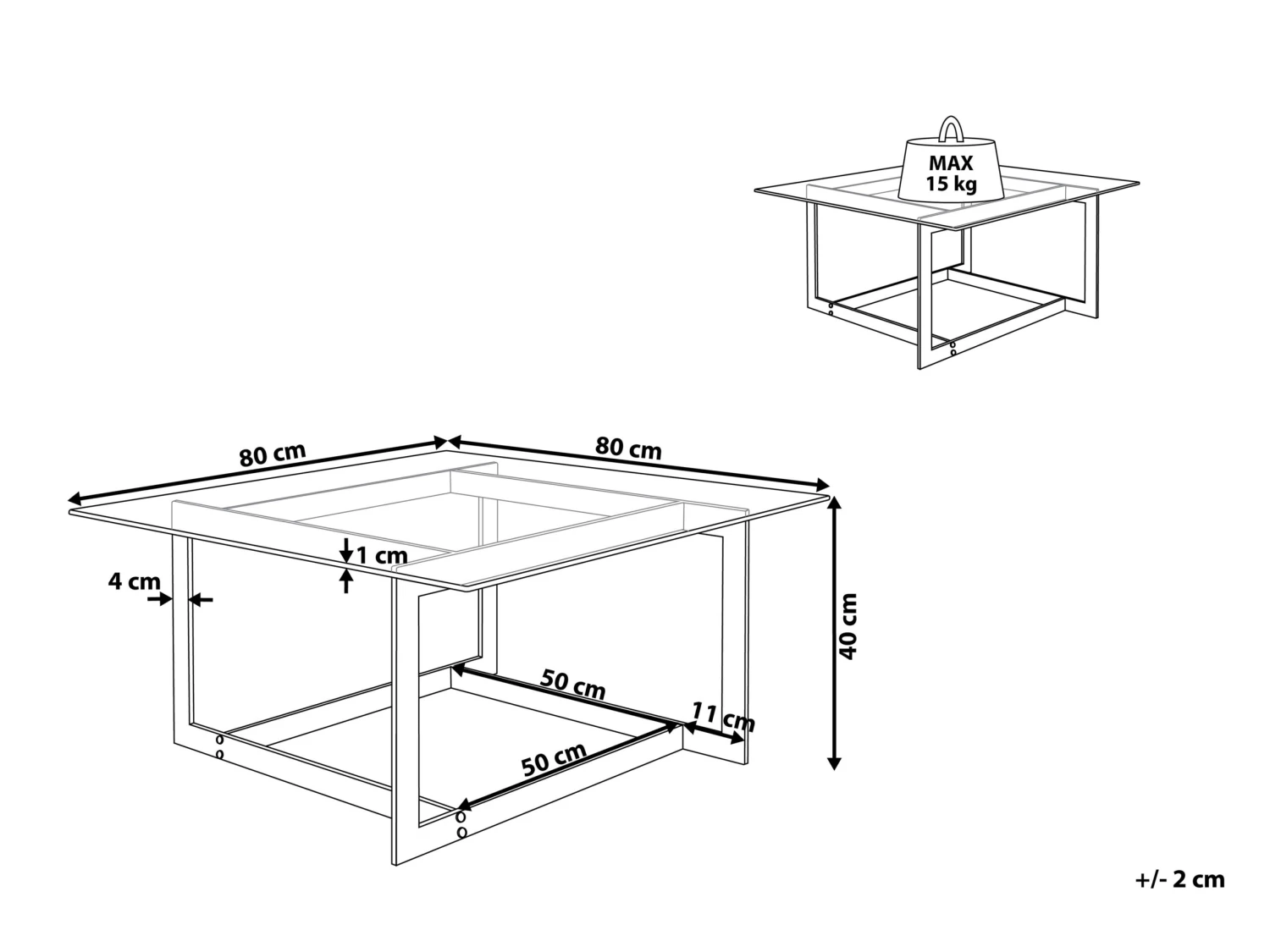 MAX
15 kg

80 cm

80 cm

1 cm

4 cm

40 cm

50 cm

11 cm

50 cm

+/- 2 cm